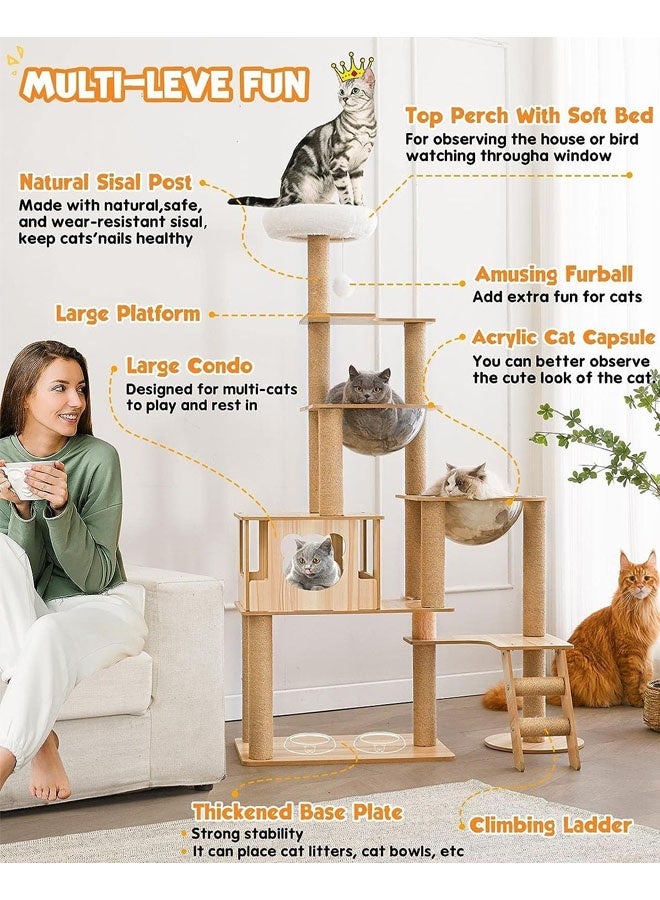 MULTI-LEVE FUN

Top Perch With Soft Bed
For observing the house or bird watching througha window

Natural Sisal Post
Made with natural,safe, and wear-resistant sisal, keep cats'nails healthy

Amusing Furball
Add extra fun for cats

Large Platform

Acrylic Cat Capsule
You can better observe the cute look of the cat

Large Condo
Designed for multi-cats to play and rest in

Thickened Base Plate
Strong stability
It can place cat litters, cat bowls, etc

Climbing Ladder